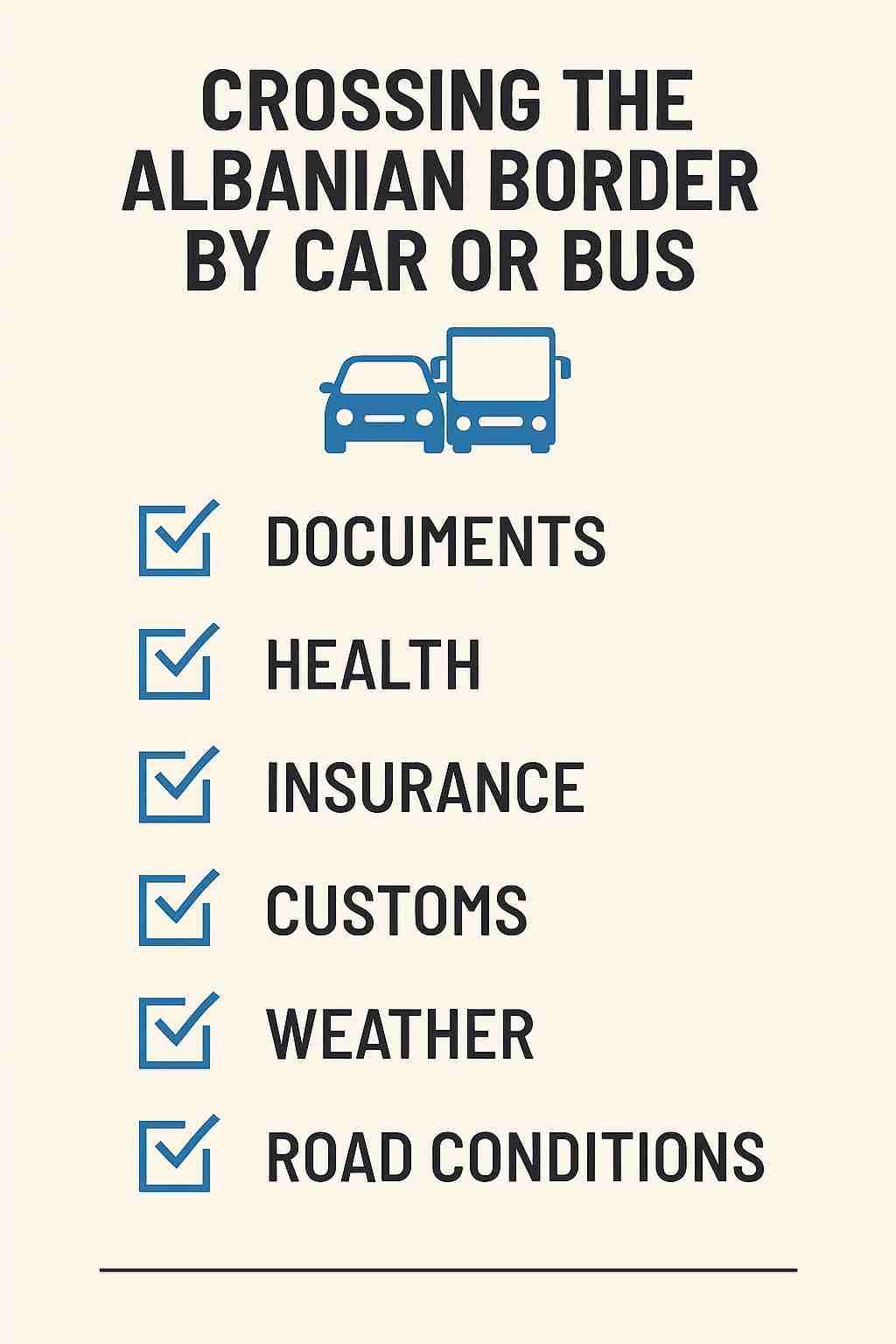 CROSSING THE ALBANIAN BORDER BY CAR OR BUS

DOCUMENTS

HEALTH

INSURANCE

CUSTOMS

WEATHER

ROAD CONDITIONS